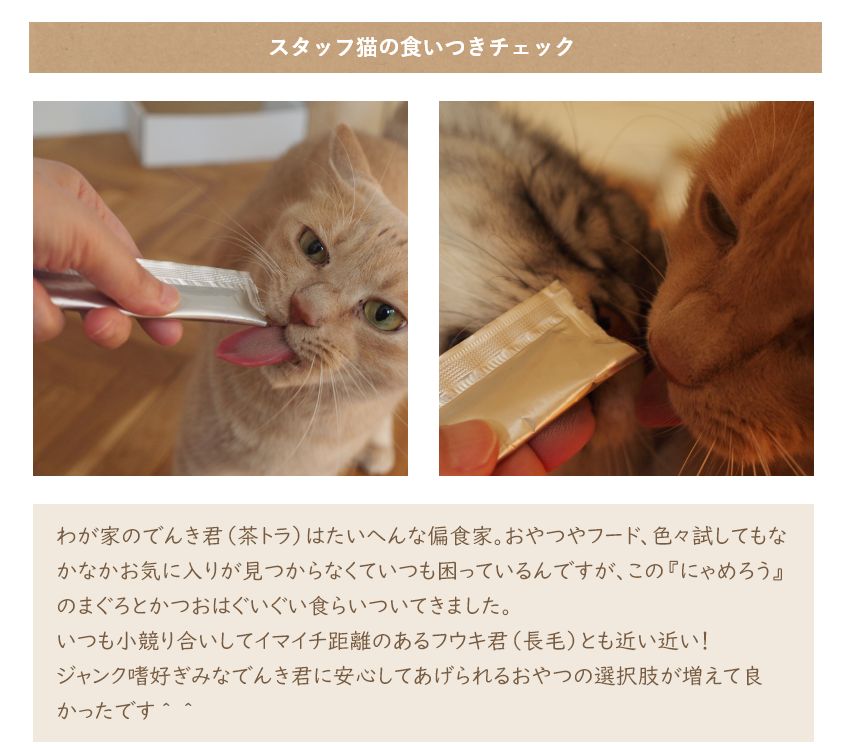 スタッフ猫の食いつきチェック

わが家のでんき君（茶トラ）はたいへんな偏食家。おやつやフード、色々試してもなかなかお気に入りが見つからなくていつも困っているんですが、この『にゃめろう』のまぐろとかつおはぐいぐい食らいついてきました。
いつも小競り合いしてイマイチ距離のあるフウキ君（長毛）とも近い近い！
ジャンク嗜好ぎみなでんき君に安心してあげられるおやつの選択肢が増えて良かったです＾＾